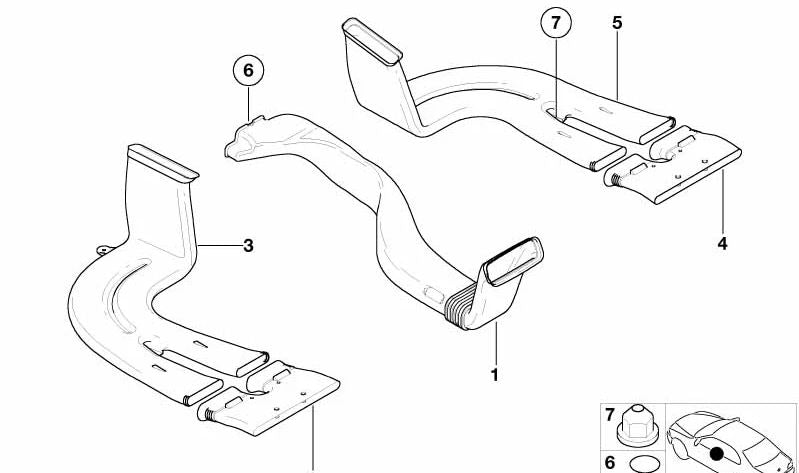 7
5
6
3
4
1
7
6