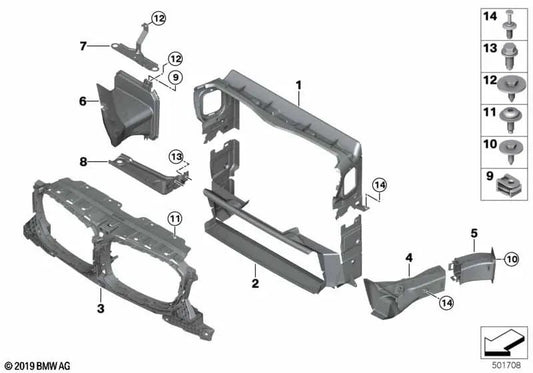 12
7
12
9
6
1
8
13
14
11
3
2
4
5
10
14
14
13
12
11
10
9
© 2019 BMW AG
501708