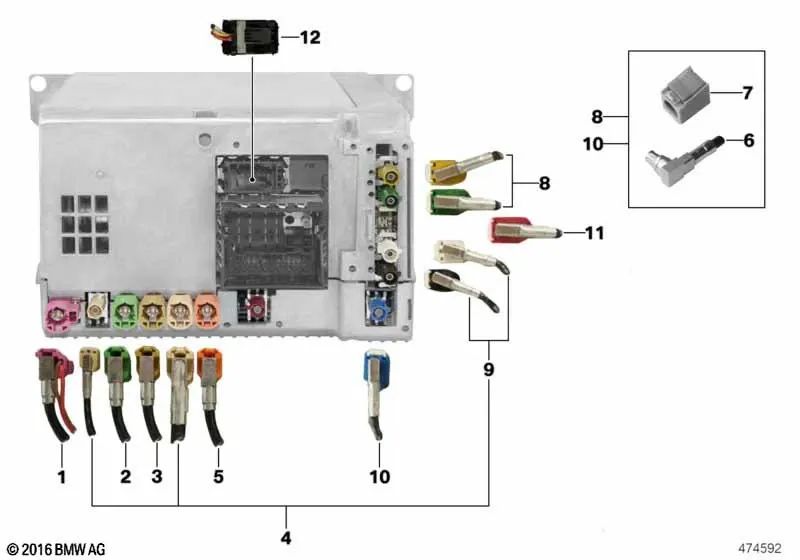 12

7

8

10

6

8

11

9

1

2

3

5

10

4

© 2016 BMW AG

474592