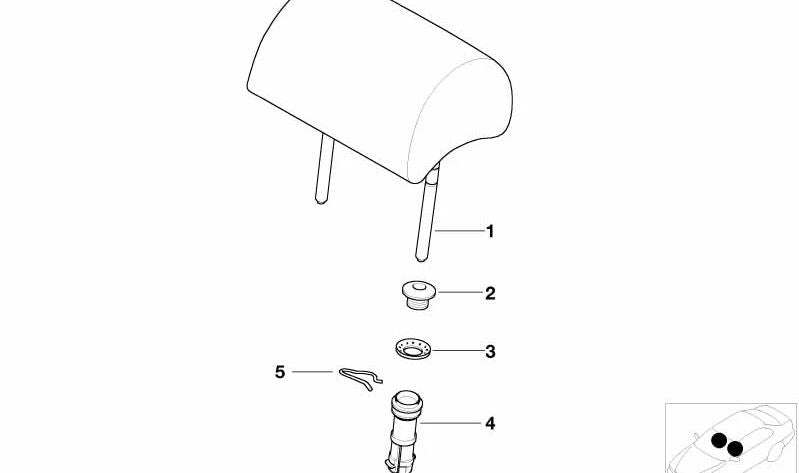 1
2
3
5
4