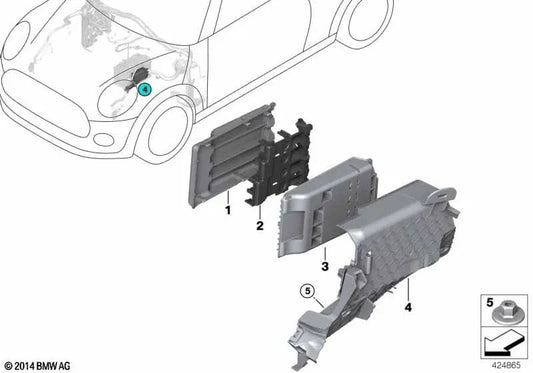 4

1

2

3

5

4

5

© 2014 BMW AG

424865