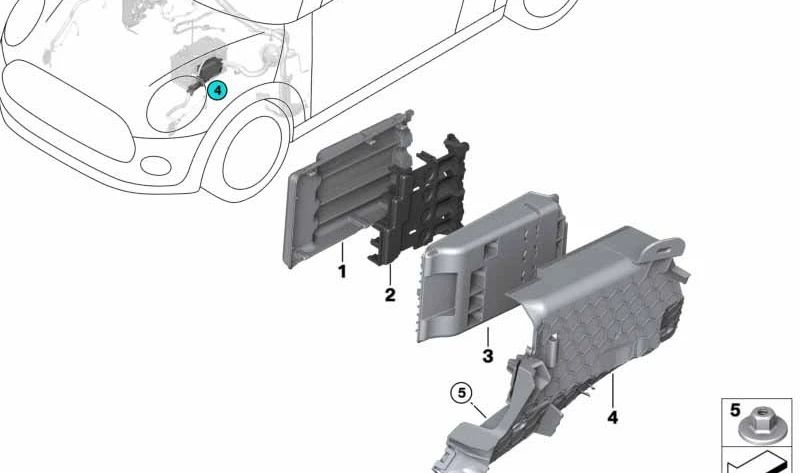 4
1
2
3
5
4
5