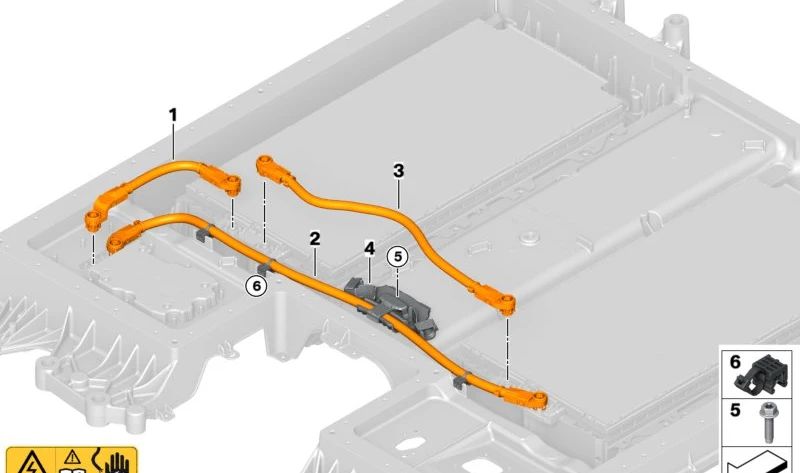 1
3
2
4
5
6
6
5