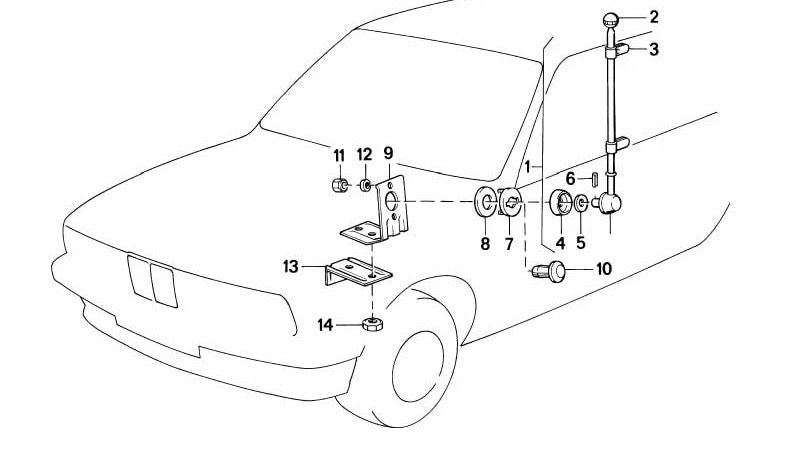 2
3
11
12
9
1
6
8
7
4
5
13
10
14