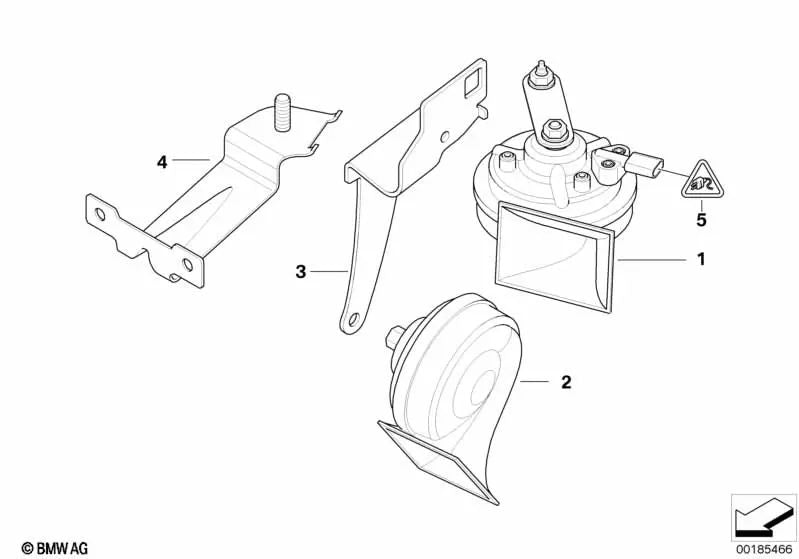 4
3
5
1
2
© BMW AG
00185466