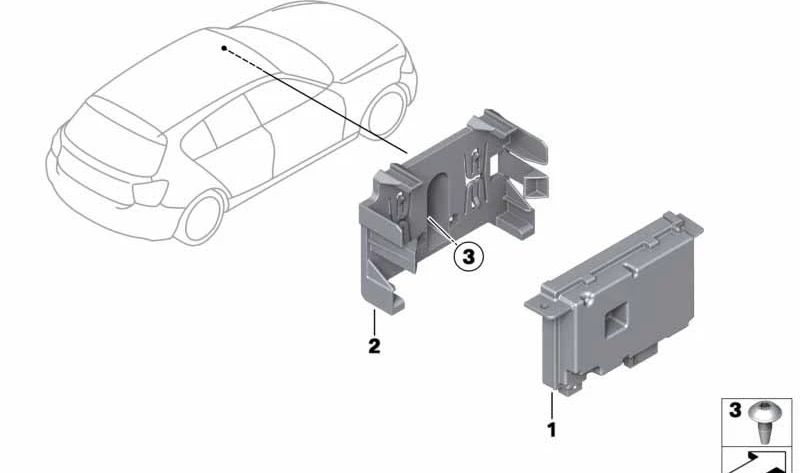 3
2
1
3