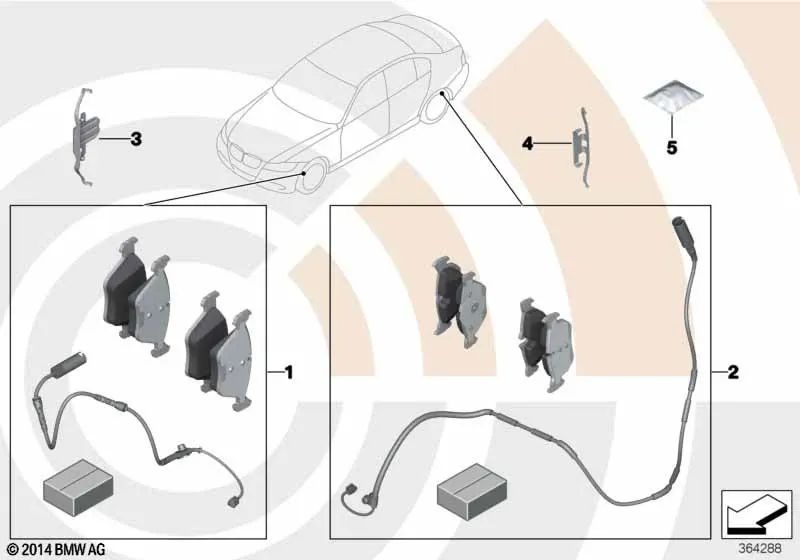 3

4

5

1

2

© 2014 BMW AG

364288