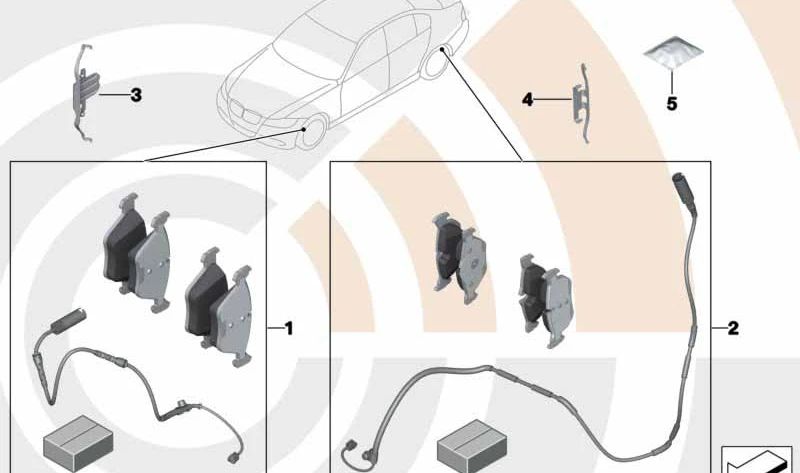 3
4
5
1
2