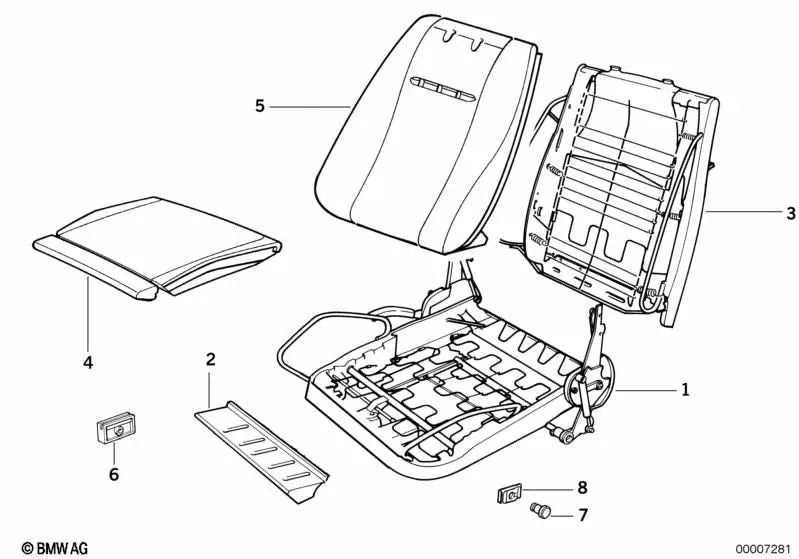 5
3
4
2
1
6
8
7
© BMW AG
00007281