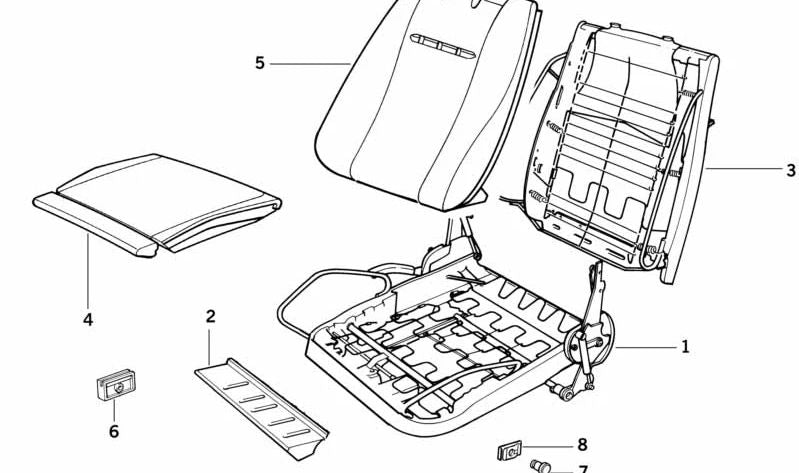 5
3
4
2
1
6
8
7