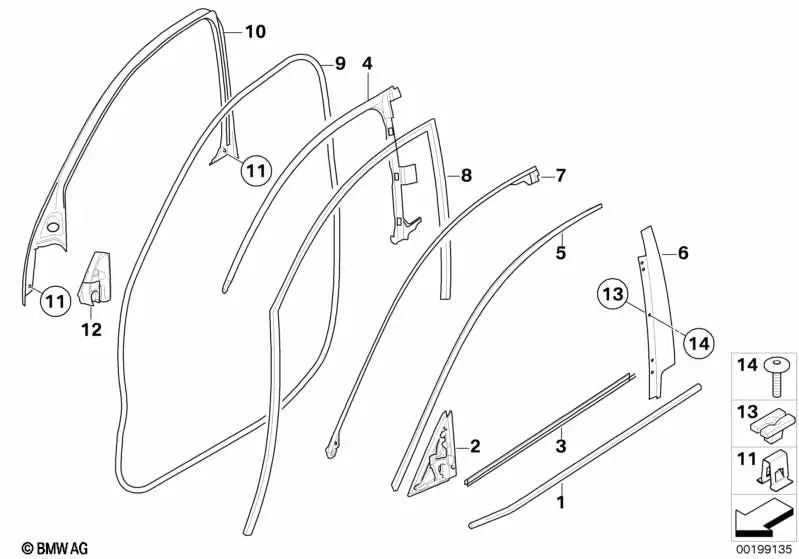 10
9
4
11
8
7
5
6
11
12
13
14
2
3
1
14
13
11
© BMW AG
00199135