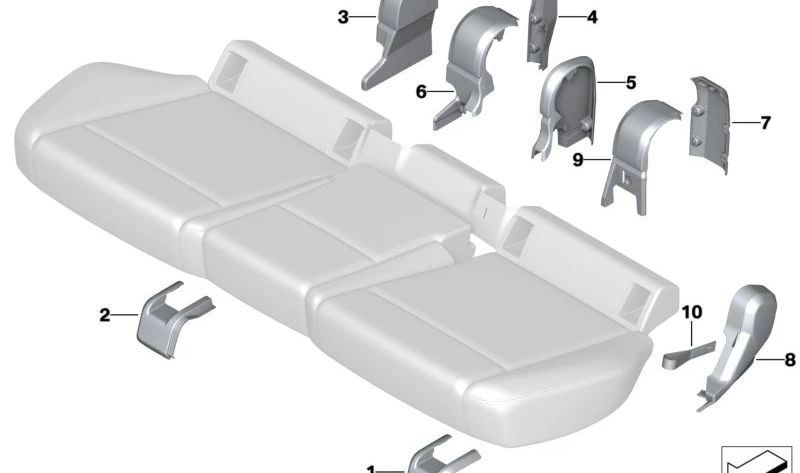 3
4
6
5
7
9
2
10
8
1