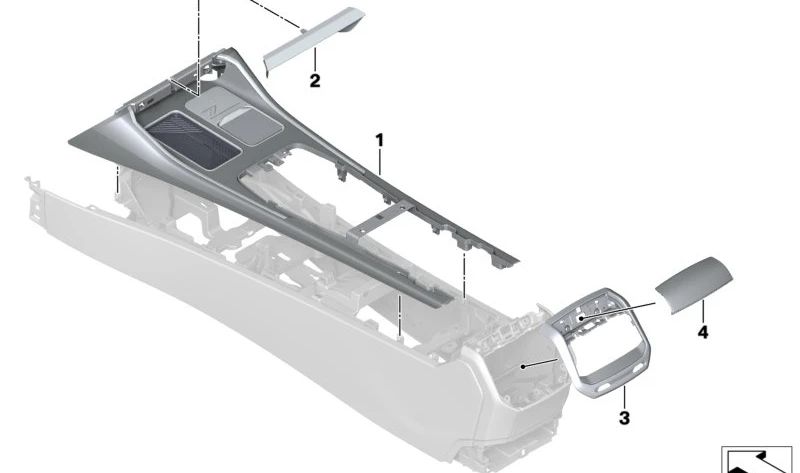 2
1
4
3