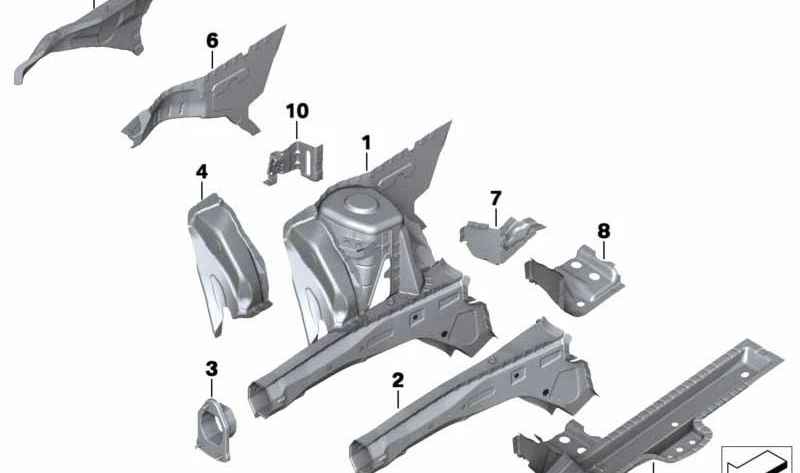 6
10
1
4
7
8
3
2