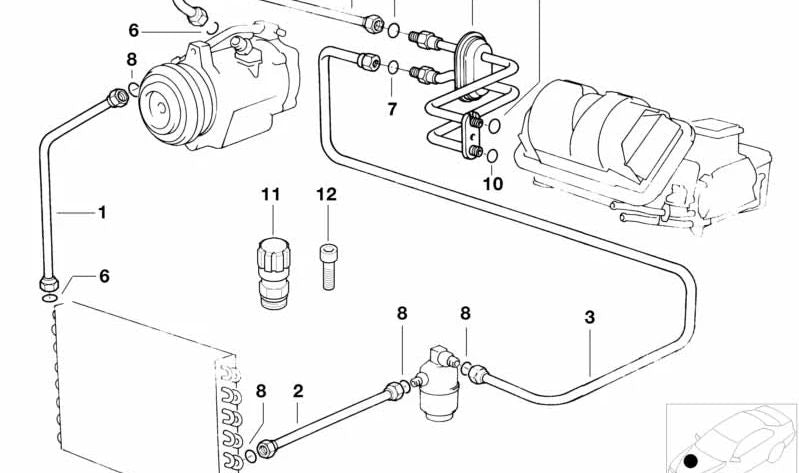 6
8
7
10
11
12
1
6
8
8
3
8
2