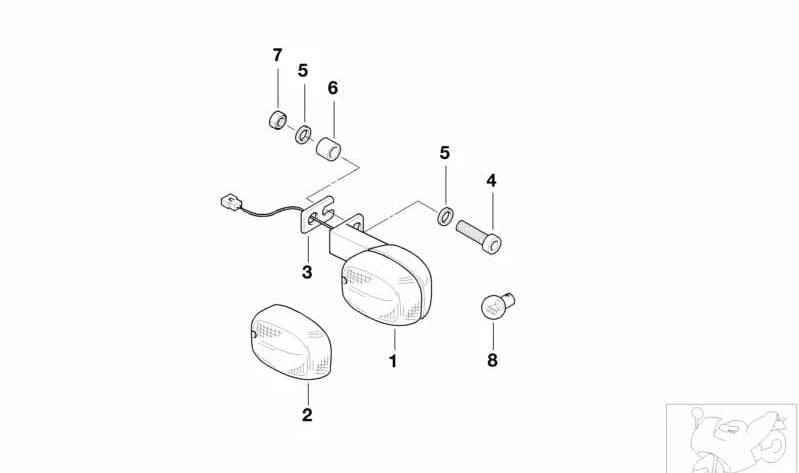 7
5
6
5
4
3
1
8
2