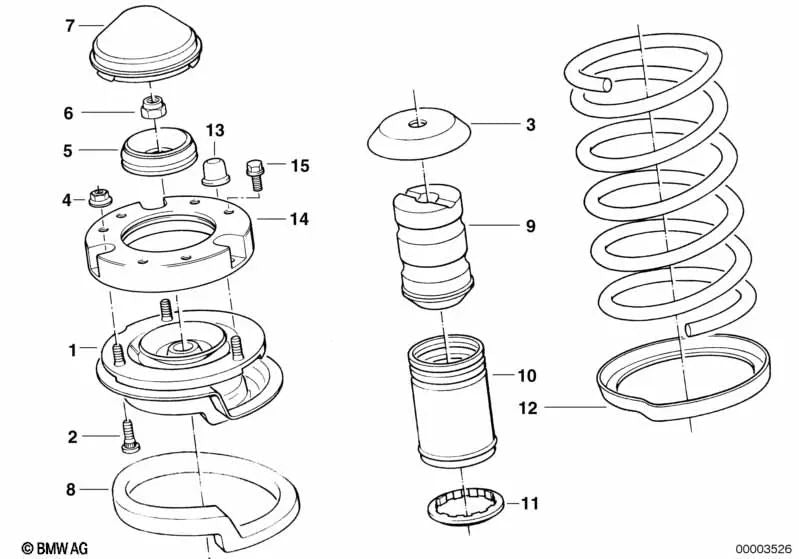 7
6
5
13
15
4
14
1
2
8
3
9
10
11
12
© BMW AG
00003526