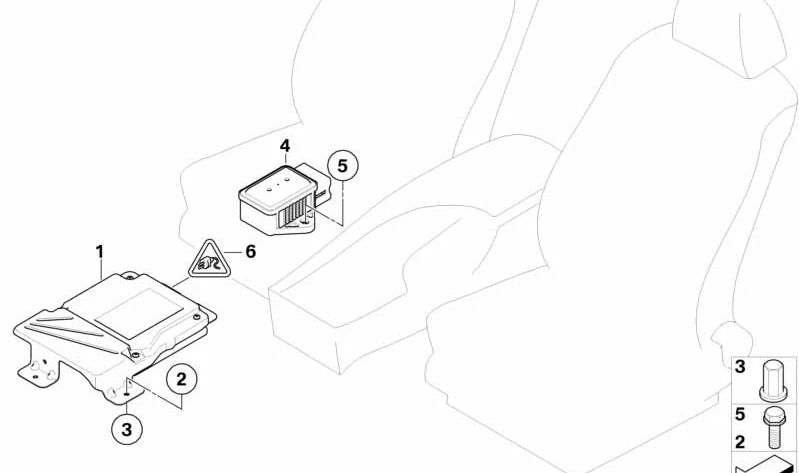 4
5
1
6
2
3
3
5
2