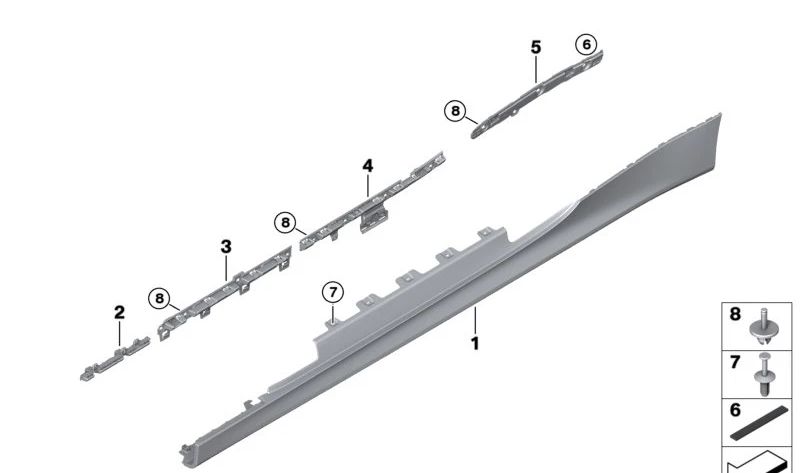 5
6
8
4
8
3
8
7
2
1
8
7
6