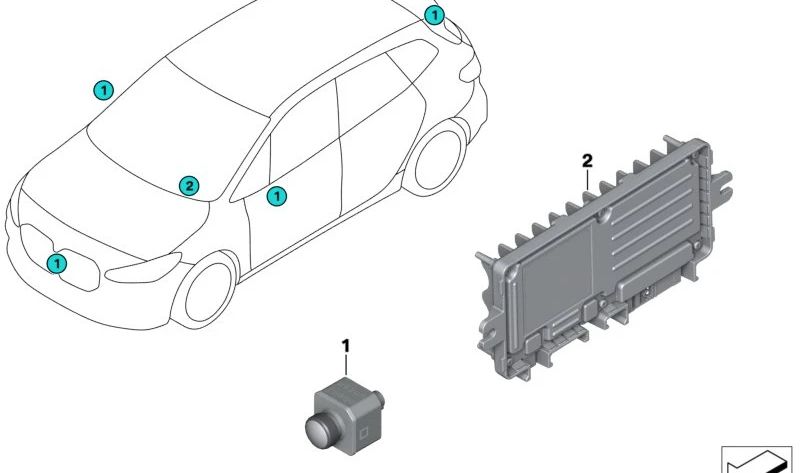 1
1
2
1
1
2
1