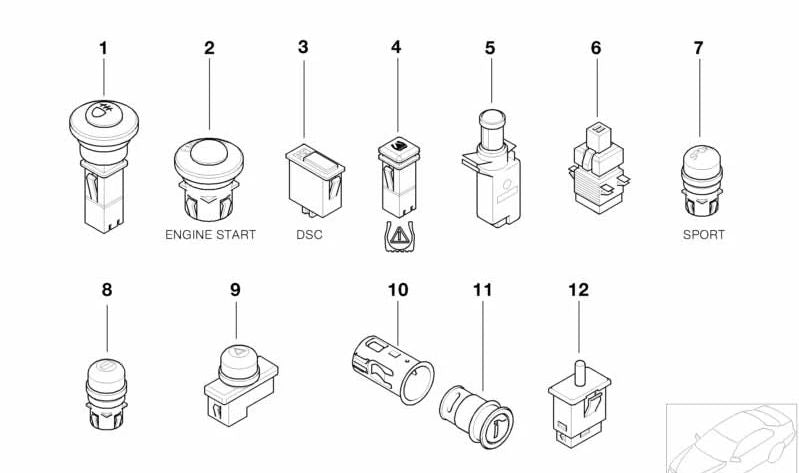 1
2
3
4
5
6
7
ENGINE START
DSC
SPORT
8
9
10
11
12