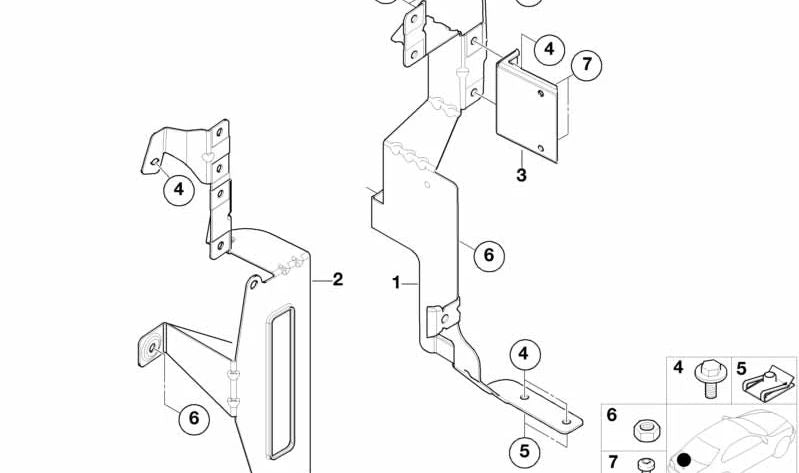 4
7
3
4
6
2
1
4
6
5
4
5
6
7