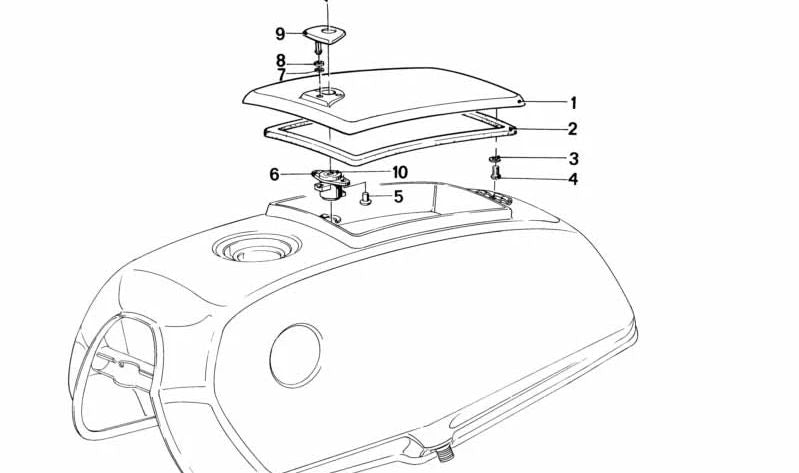 9
8
7
1
2
3
4
6
10
5