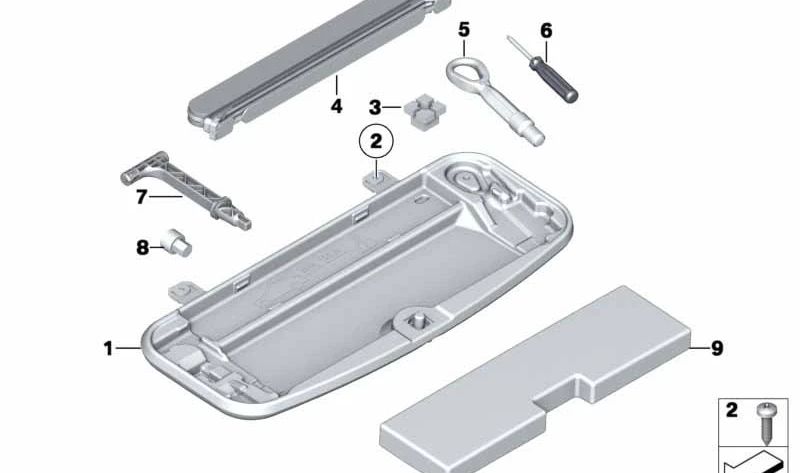 5
6
4
3
2
7
8
1
9
2