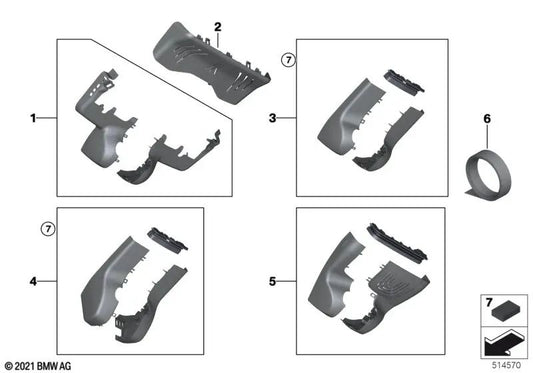 2
7
1
3
6
7
4
5
7
© 2021 BMW AG
514570