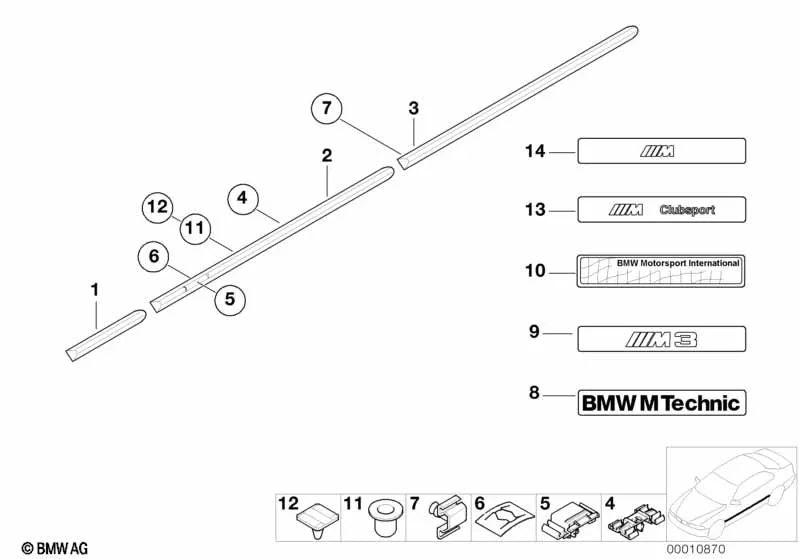 7
3
2
4
12
11
6
5
1
14
M
13
M Clubsport
10
BMW Motorsport International
9
M3
8
BMW M Technic
12 11 7 6 5 4
© BMW AG
00010870