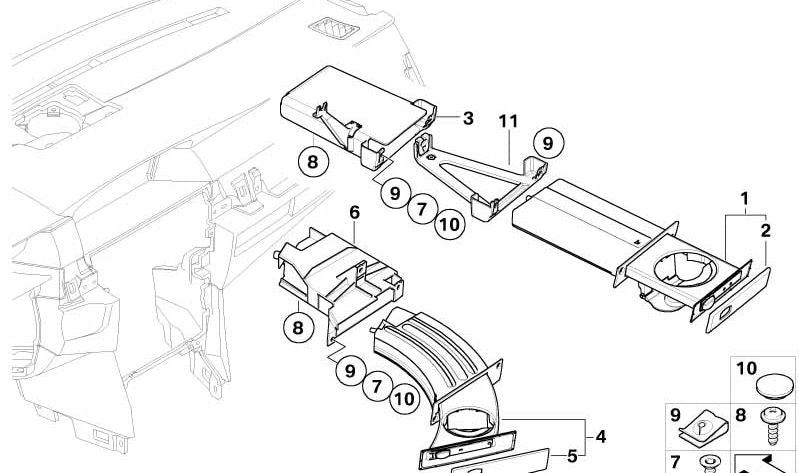 3
11
9
8
9
7
10
1
2
6
8
9
7
10
4
5
10
9
8
7