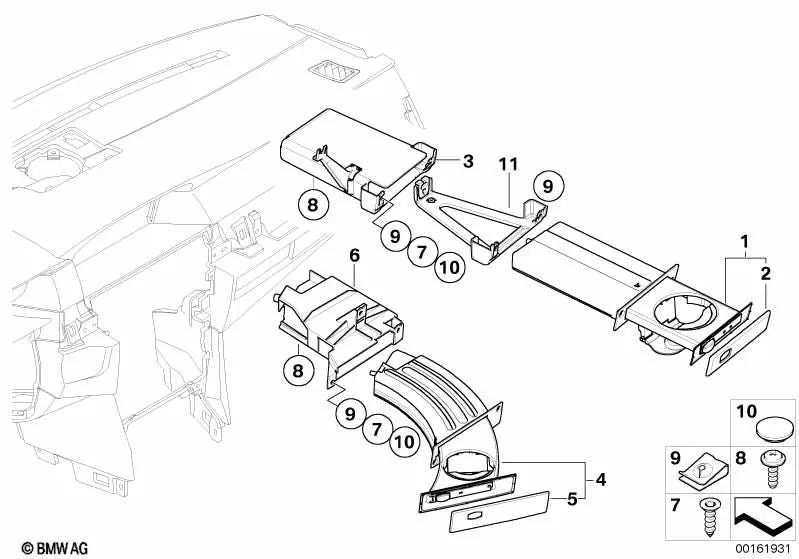 3
11
9
8
9
7
10
1
2
6
8
9
7
10
4
5
10
9
8
7
© BMW AG
00161931