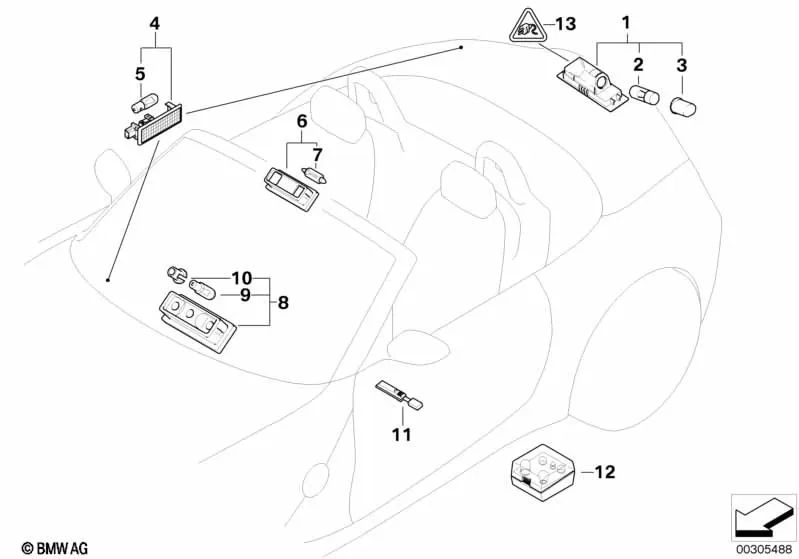 4
5
13
1
2
3
6
7
10
9
8
11
12
© BMW AG
00305488