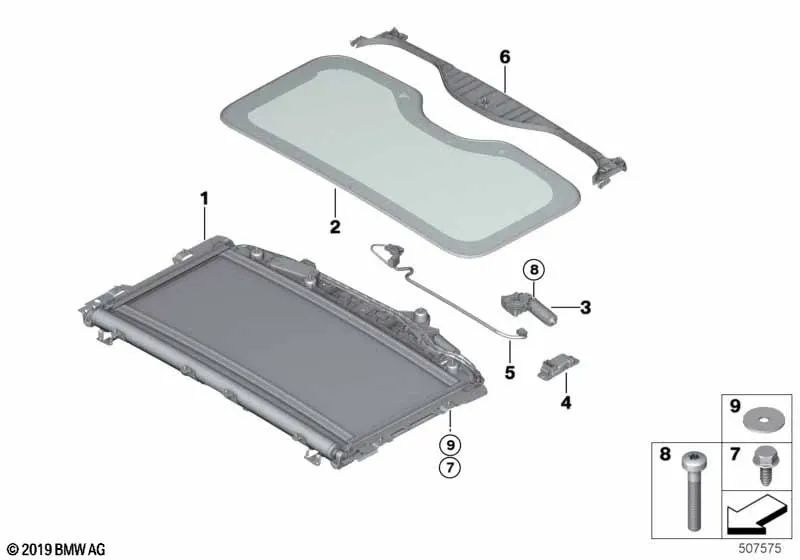 6
1
2
8
3
5
4
9
7
9
8
7
© 2019 BMW AG
507575