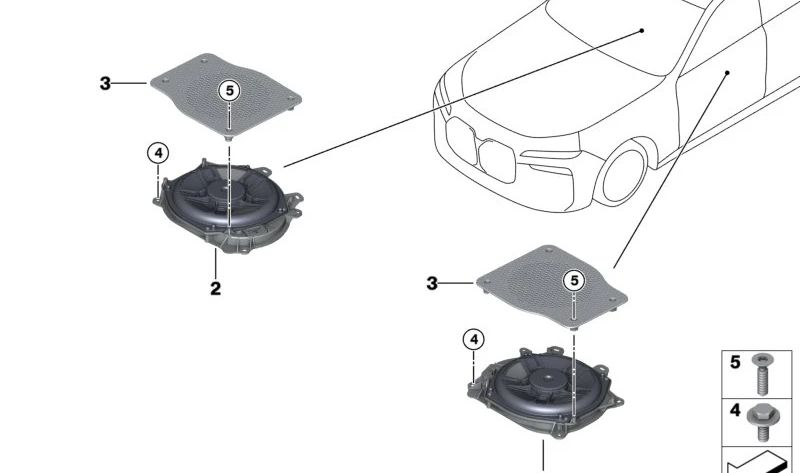 3
5
4
2
3
5
4
5
4