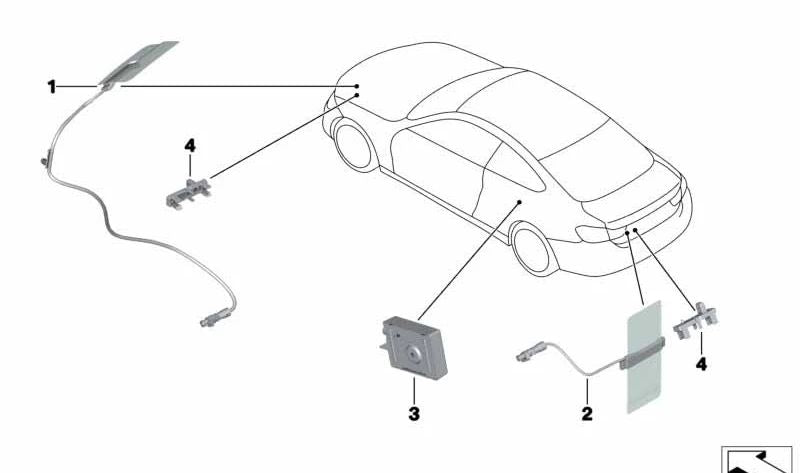 1
4
3
2
4