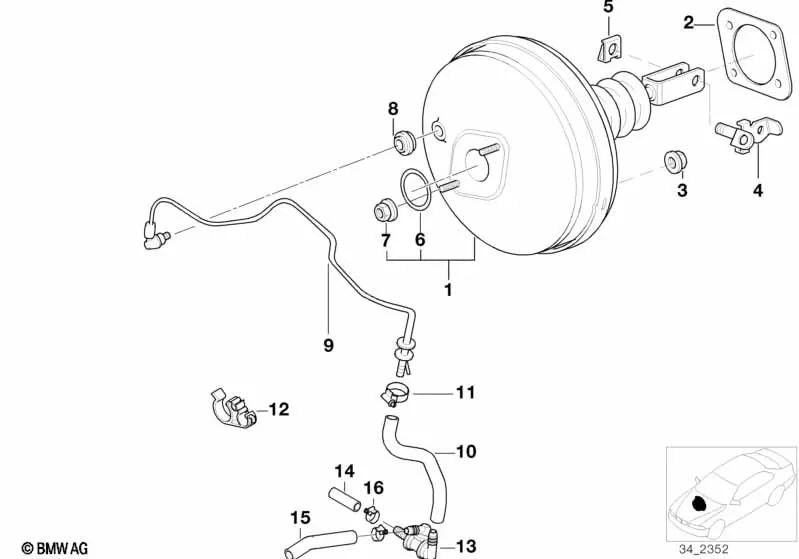 5
2
8
3
4
7
6
1
9
11
12
10
14
16
15
13
© BMW AG
34_2352