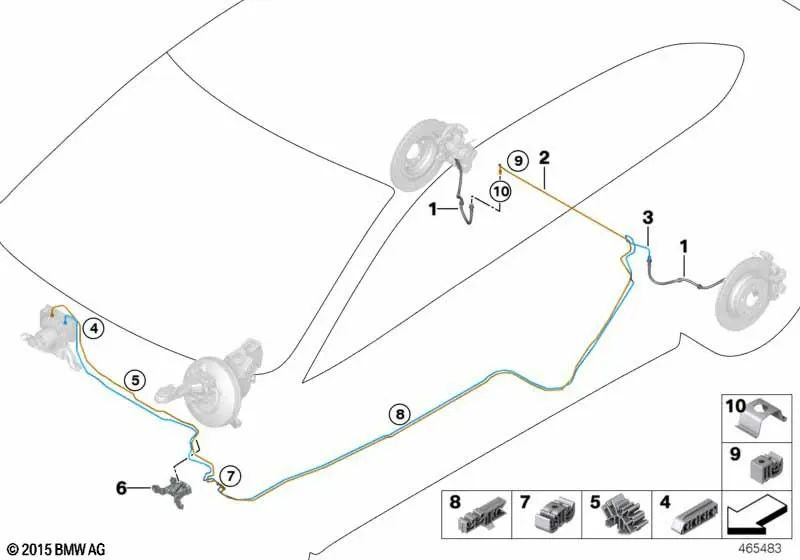 9
2
10
1
3
1
4
5
8
6
7
10
9
8
7
5
4
© 2015 BMW AG
465483