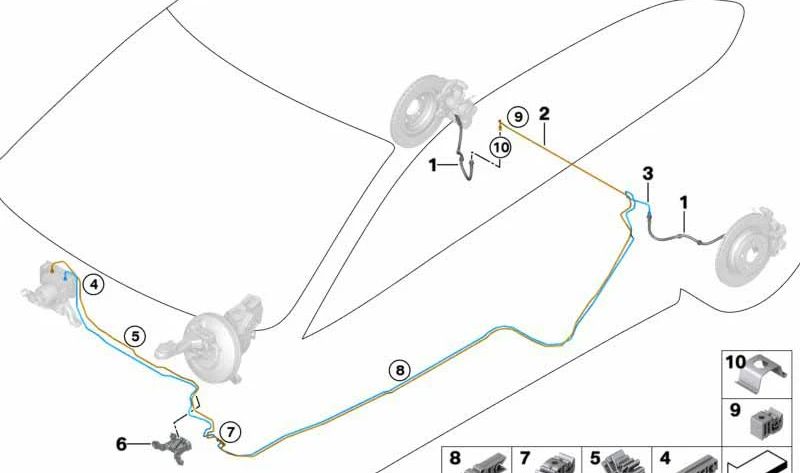 9
2
10
1
3
1
4
5
8
6
7
10
9
8
7
5
4