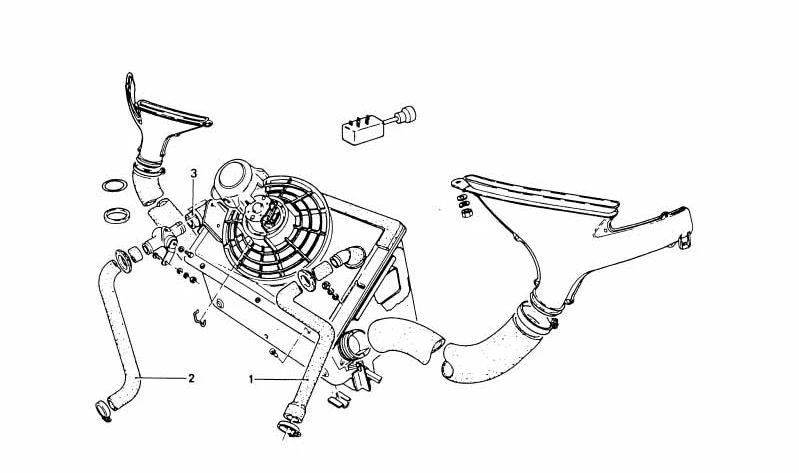 3
2
1