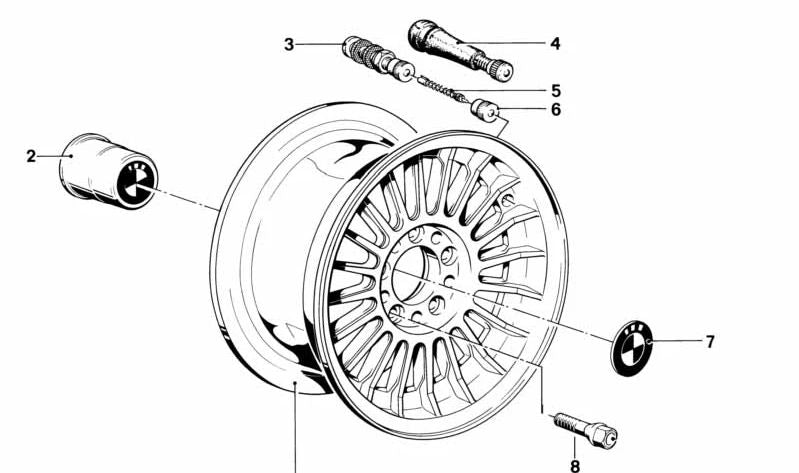 3
4
5
6
2
7
8