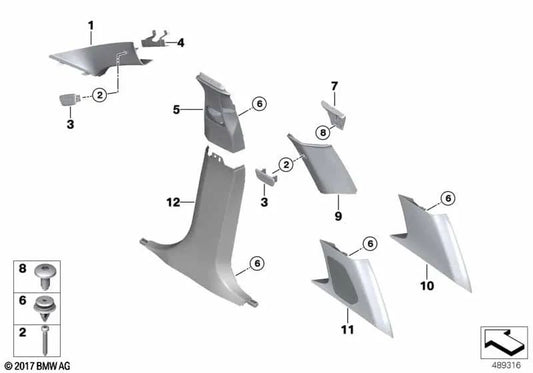 1
4
2
3
5
6
7
8
2
3
9
12
6
6
6
10
11
8
6
2
© 2017 BMW AG
489316