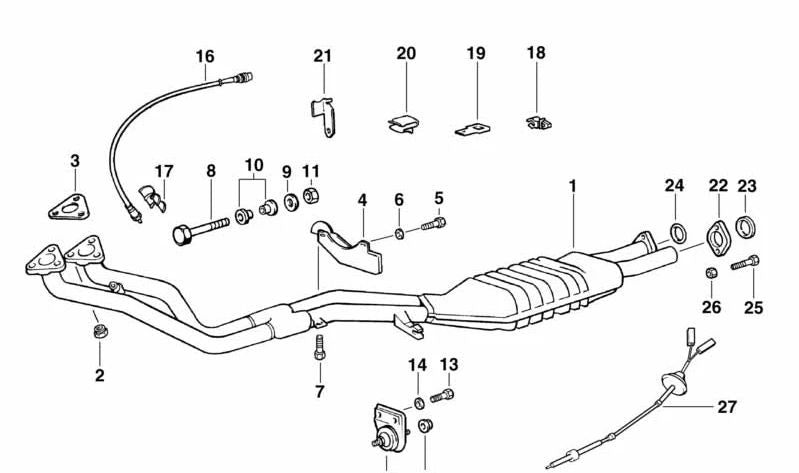 16
21
20
19
18
3
17
8
10
9
11
4
6
5
1
24
22
23
26
25
2
7
14
13
27