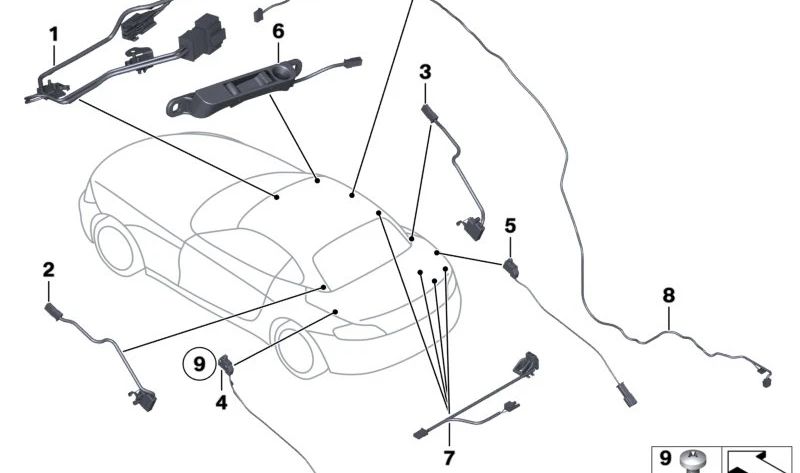 1
6
3
5
2
8
9
4
7
9