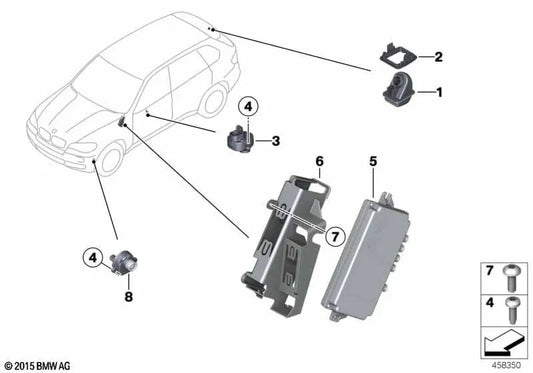 2
1
4
3
6
5
7
4
8
7
4
© 2015 BMW AG
458350