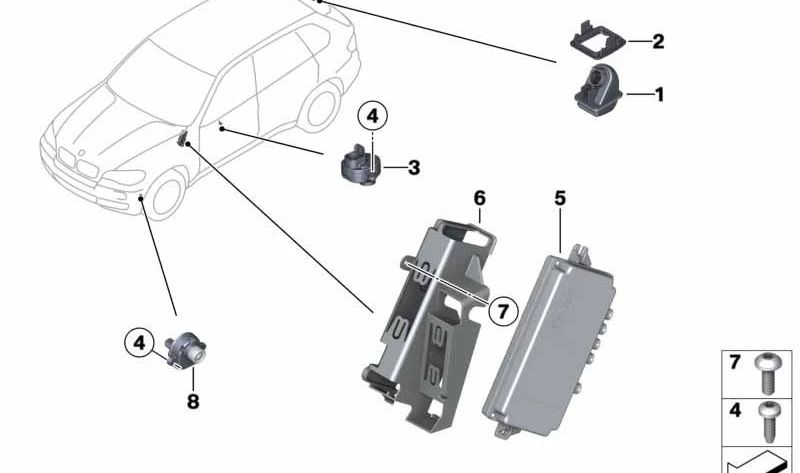 2
1
4
3
6
5
7
4
8
7
4