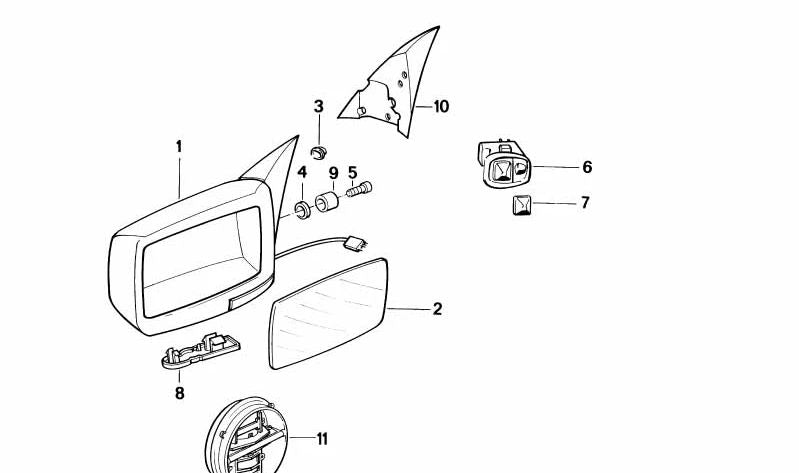 3
10
1
4
9
5
6
7
2
8
11