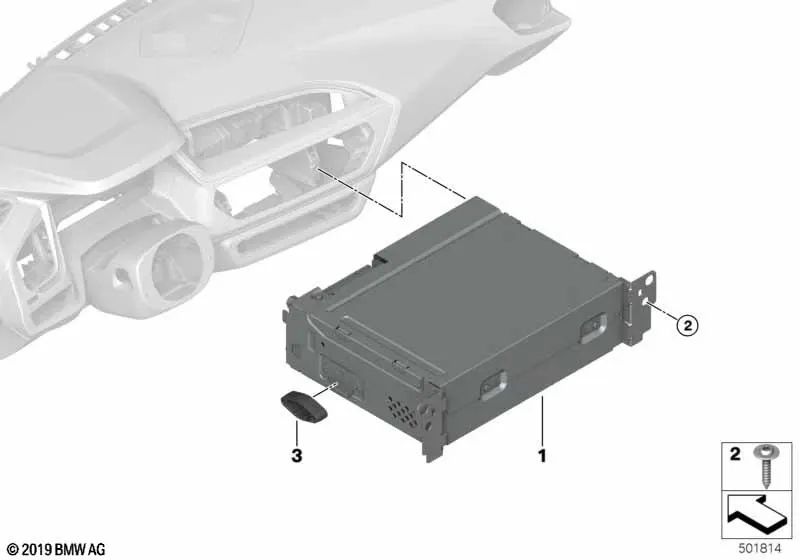 2

3

1

2

© 2019 BMW AG

501814