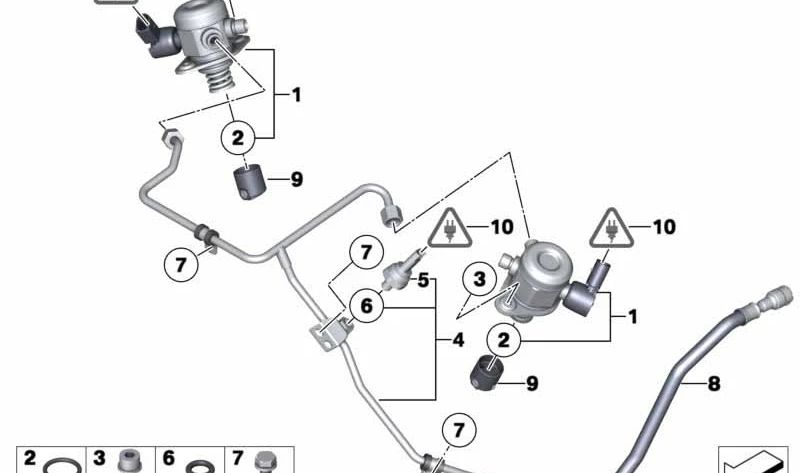 1
2
9
10
10
7
7
5
3
6
1
4
2
9
8
7
2
3
6
7