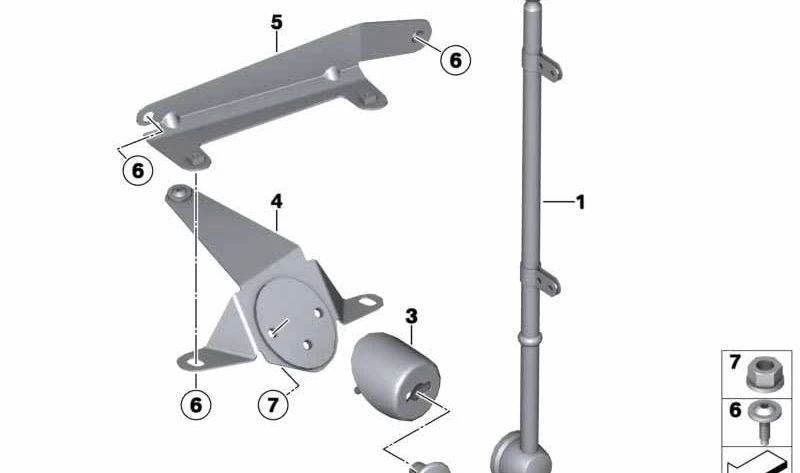 5
6
6
4
1
3
6
7
7
6